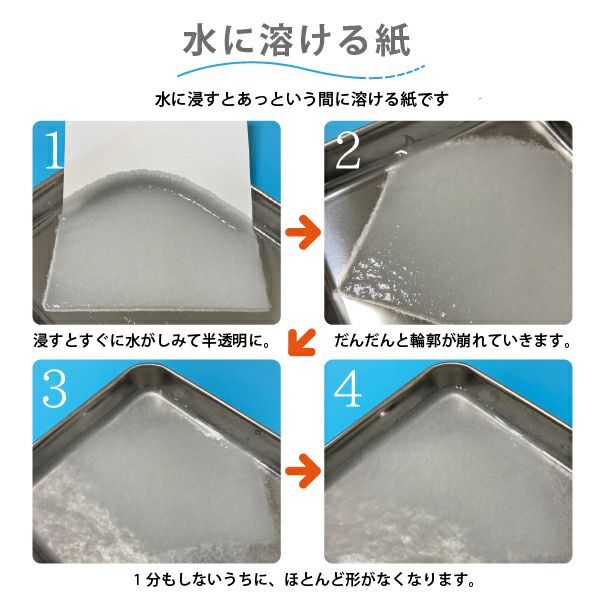 水に溶ける紙

水に浸すとあっという間に溶ける紙です

1

2

浸すとすぐに水がしみて半透明に。

だんだんと輪郭が崩れていきます。

3

4

1分もしないうちに、ほとんど形がなくなります。